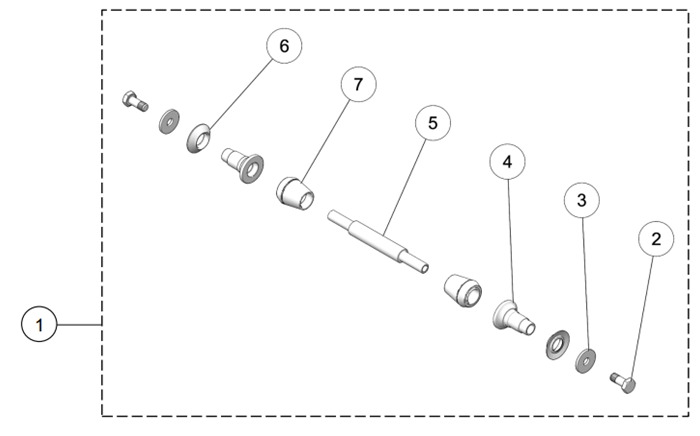 6
7
5
4
3
2
1