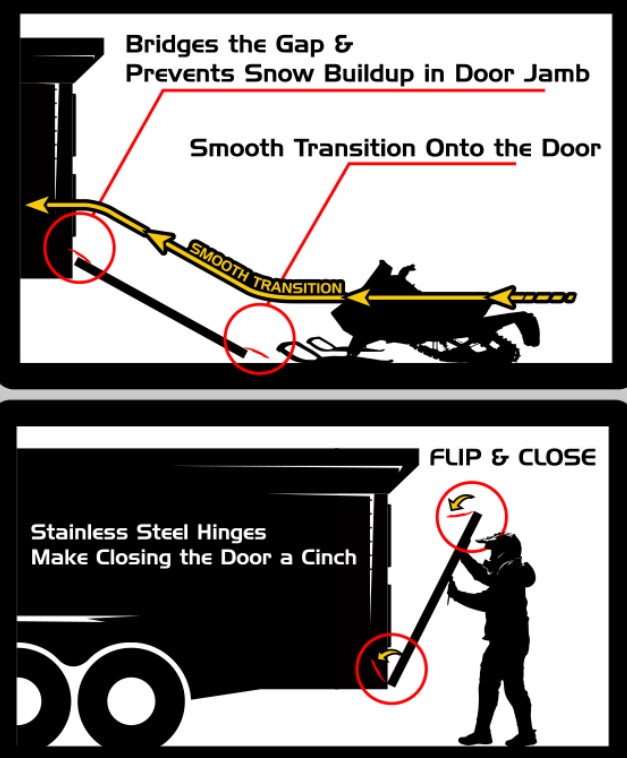 Bridges the Gap &
Prevents Snow Buildup in Door Jamb

Smooth Transition Onto the Door

SMOOTH TRANSITION

FLIP & CLOSE

Stainless Steel Hinges
Make Closing the Door a Cinch